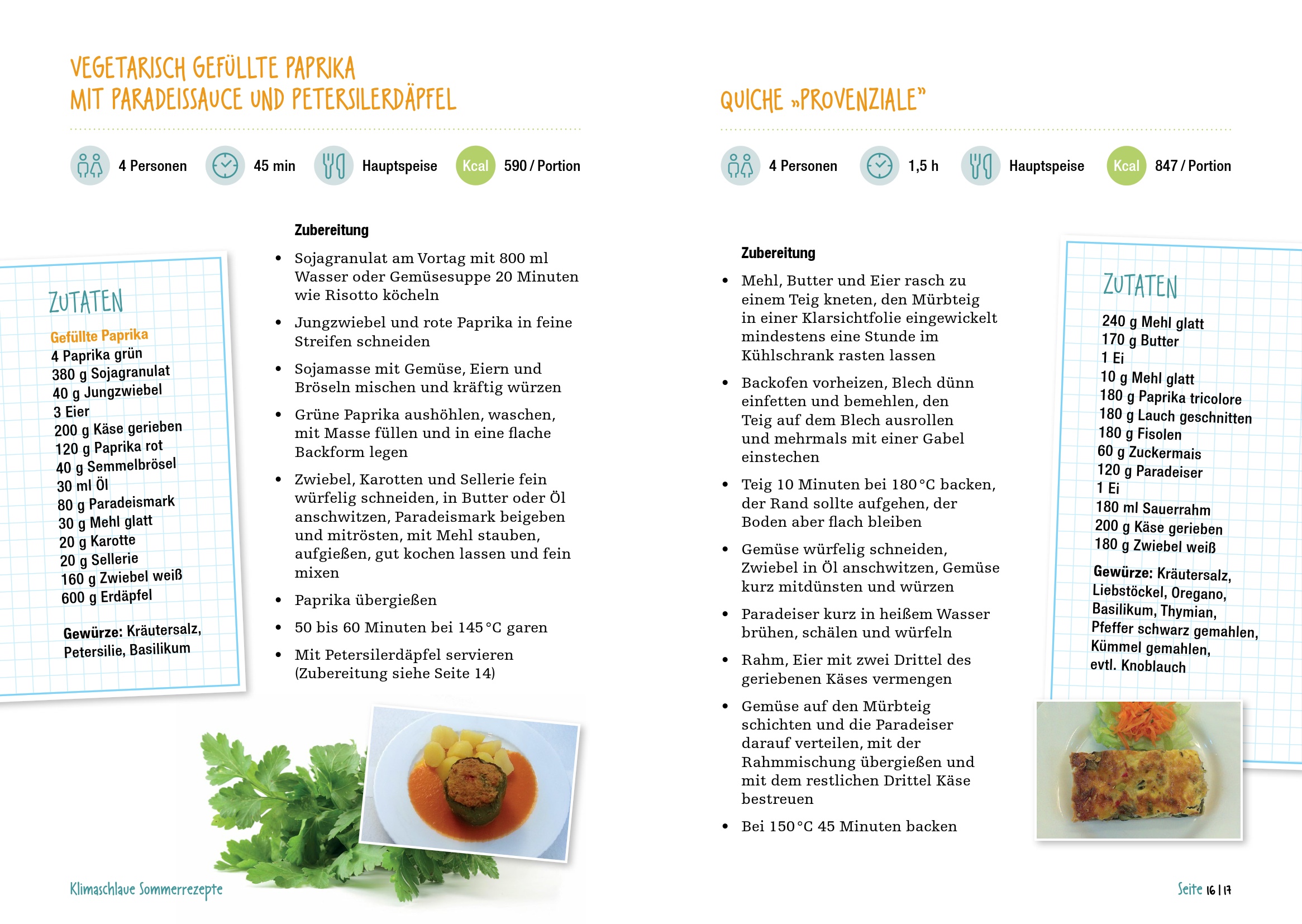 VEGETARISCH GEFÜLLTE PAPRIKA
MIT PARADEISSAUCE UND PETERSILERDÄPFEL

4 Personen 45 min Hauptspeise Kcal 590 / Portion

ZUTATEN

Gefüllte Paprika
4 Paprika grün
380 g Sojagranulat
40 g Jungzwiebel
3 Eier
200 g Käse gerieben
120 g Paprika rot
40 g Semmelbrösel
30 ml Öl
80 g Paradeismark
30 g Mehl glatt
20 g Karotte
20 g Sellerie
160 g Zwiebel weiß
600 g Erdäpfel

Gewürze: Kräutersalz, Petersilie, Basilikum

Zubereitung

• Sojagranulat am Vortag mit 800 ml Wasser oder Gemüsesuppe 20 Minuten wie Risotto köcheln
• Jungzwiebel und rote Paprika in feine Streifen schneiden
• Sojamasse mit Gemüse, Eiern und Bröseln mischen und kräftig würzen
• Grüne Paprika aushöhlen, waschen, mit Masse füllen und in eine flache Backform legen
• Zwiebel, Karotten und Sellerie fein würfelig schneiden, in Butter oder Öl anschwitzen, Paradeismark beigeben und mitrösten, mit Mehl stauben, aufgießen, gut kochen lassen und fein mixen
• Paprika übergießen
• 50 bis 60 Minuten bei 145 °C garen
• Mit Petersilerdäpfel servieren (Zubereitung siehe Seite 14)

Klimaschlaue Sommerrezepte

QUICHE „PROVENZIALE"

4 Personen 1,5 h Hauptspeise Kcal 847 / Portion

Zubereitung

• Mehl, Butter und Eier rasch zu einem Teig kneten, den Mürbteig in einer Klarsichtfolie eingewickelt mindestens eine Stunde im Kühlschrank rasten lassen
• Backofen vorheizen, Blech dünn einfetten und bemehlen, den Teig auf dem Blech ausrollen und mehrmals mit einer Gabel einstechen
• Teig 10 Minuten bei 180 °C backen, der Rand sollte aufgehen, der Boden aber flach bleiben
• Gemüse würfelig schneiden, Zwiebel in Öl anschwitzen, Gemüse kurz mitdünsten und würzen
• Paradeiser kurz in heißem Wasser brühen, schälen und würfeln
• Rahm, Eier mit zwei Drittel des geriebenen Käses vermengen
• Gemüse auf den Mürbteig schichten und die Paradeiser darauf verteilen, mit der Rahmmischung übergießen und mit dem restlichen Drittel Käse bestreuen
• Bei 150 °C 45 Minuten backen

ZUTATEN

240 g Mehl glatt
170 g Butter
1 Ei
10 g Mehl glatt
180 g Paprika tricolore
180 g Lauch geschnitten
180 g Fisolen
60 g Zuckermais
120 g Paradeiser
1 Ei
180 ml Sauerrahm
200 g Käse gerieben
180 g Zwiebel weiß

Gewürze: Kräutersalz, Liebstöckel, Oregano, Basilikum, Thymian, Pfeffer schwarz gemahlen, Kümmel gemahlen, evtl. Knoblauch

Seite 16 | 17