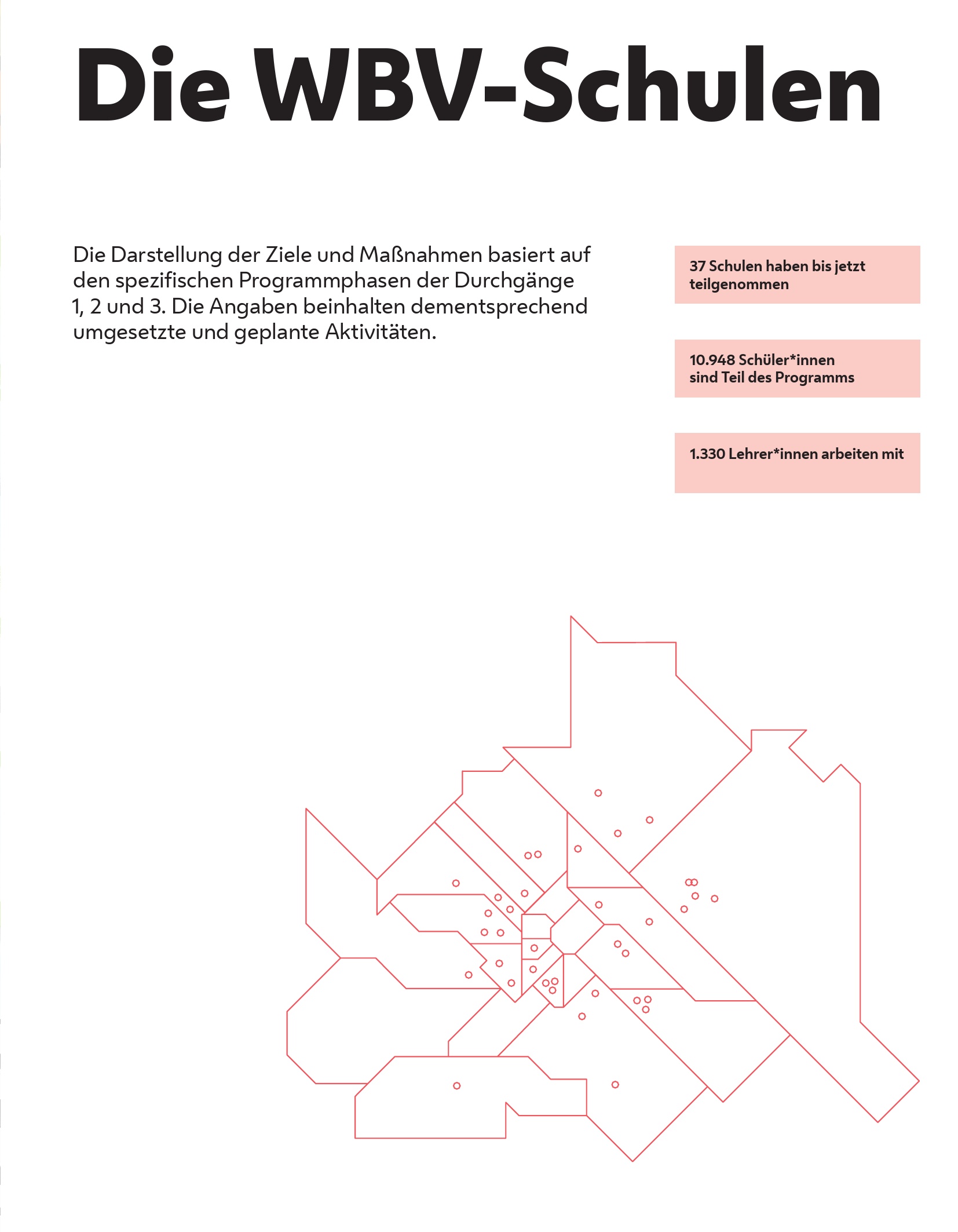 Die WBV-Schulen

Die Darstellung der Ziele und Maßnahmen basiert auf den spezifischen Programmphasen der Durchgänge 1, 2 und 3. Die Angaben beinhalten dementsprechend umgesetzte und geplante Aktivitäten.

37 Schulen haben bis jetzt teilgenommen

10.948 Schüler*innen sind Teil des Programms

1.330 Lehrer*innen arbeiten mit